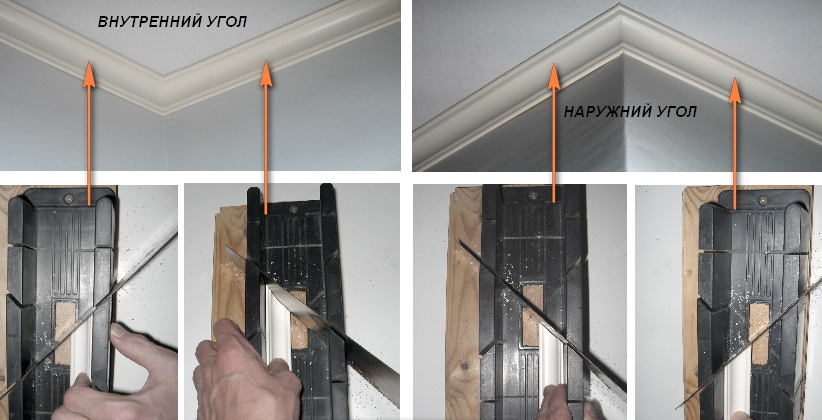 ВНУТРЕННИЙ УГОЛ

НАРУЖНИЙ УГОЛ