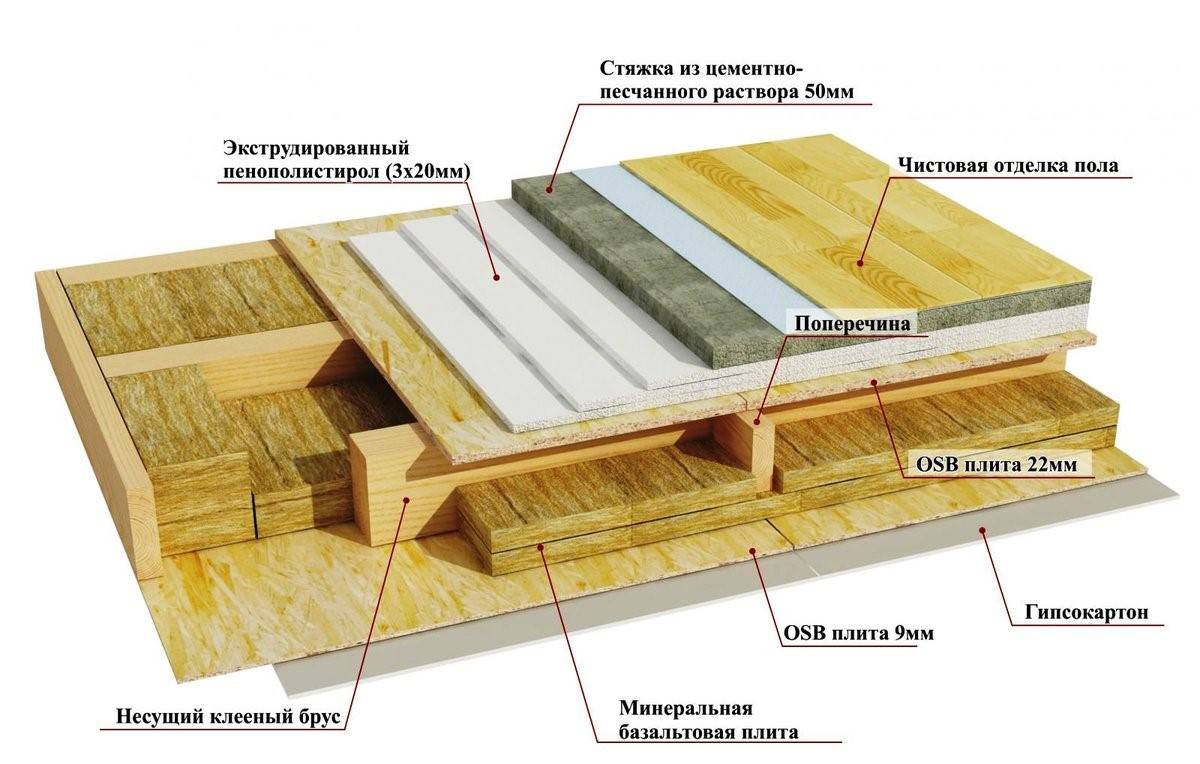 Стяжка из цементно-песчанного раствора 50мм

Экструдированный пенополистирол (3х20мм)

Чистовая отделка пола

Поперечина

OSB плита 22мм

Гипсокартон

OSB плита 9мм

Несущий клееный брус

Минеральная базальтовая плита