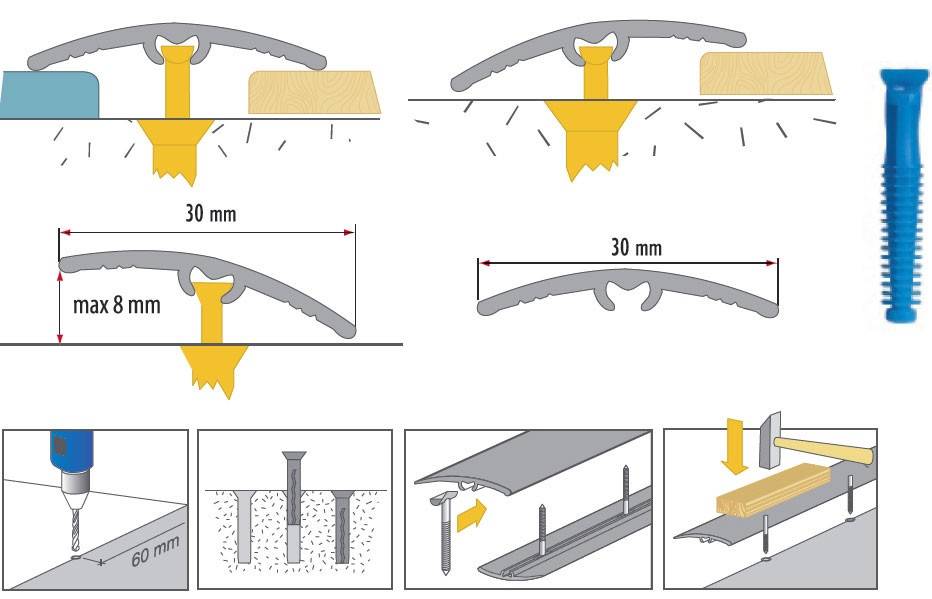 30 mm

max 8 mm

30 mm

60 mm